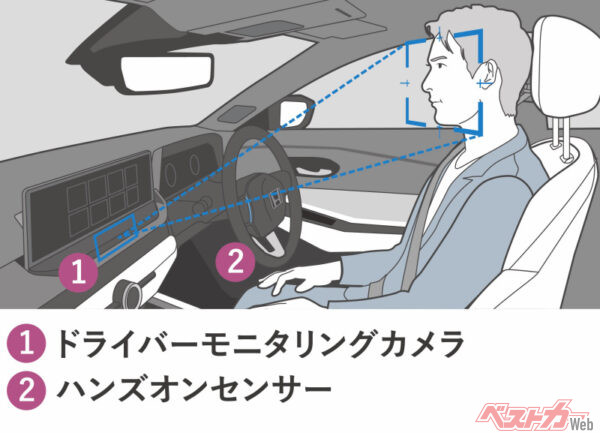 1
2
1 ドライバーモニタリングカメラ
2 ハンズオンセンサー
ベストカーWeb