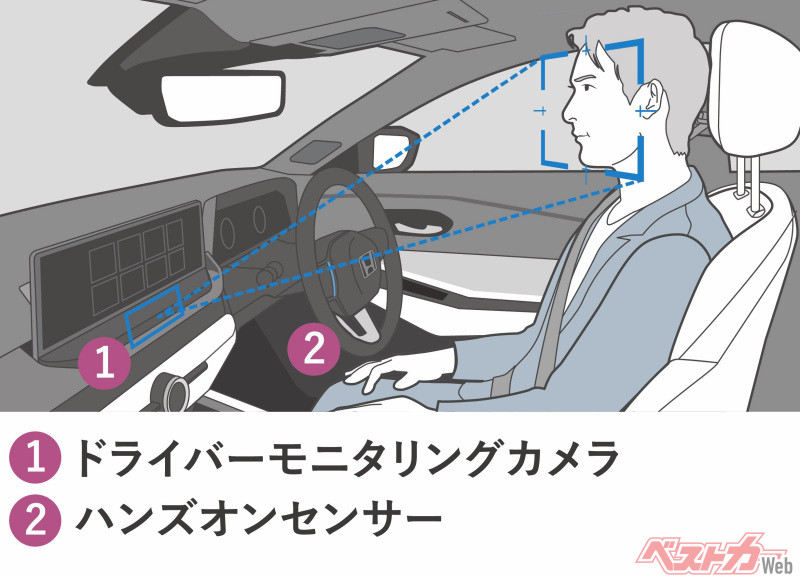 1

2

1 ドライバーモニタリングカメラ
2 ハンズオンセンサー

ベストカーWeb