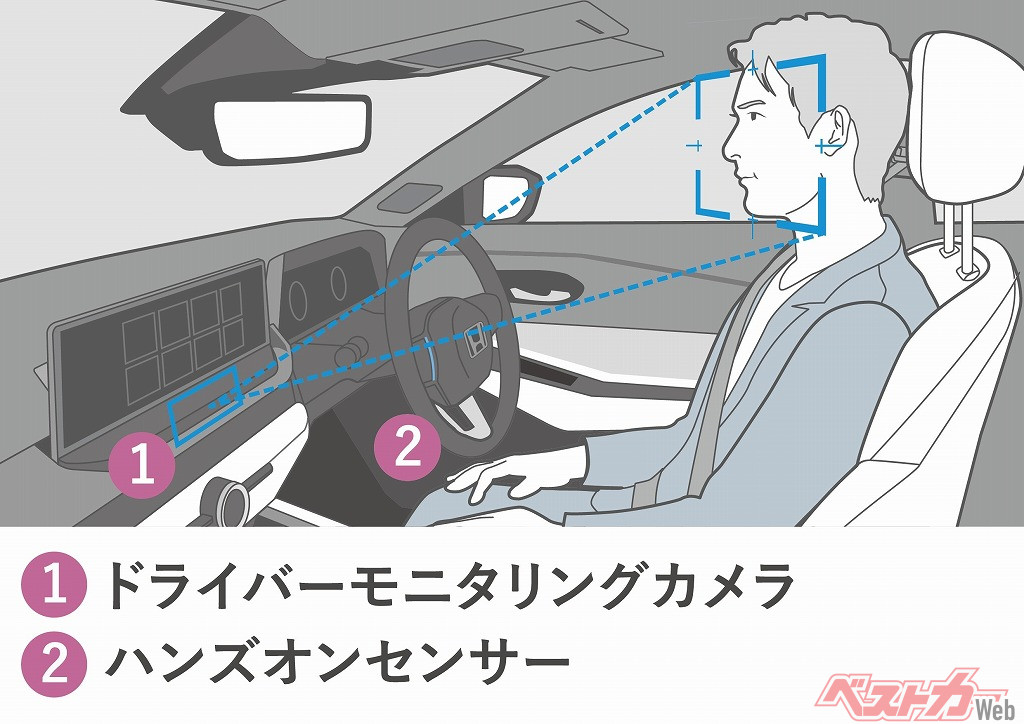 1
2
1 ドライバーモニタリングカメラ
2 ハンズオンセンサー
ベストカーWeb