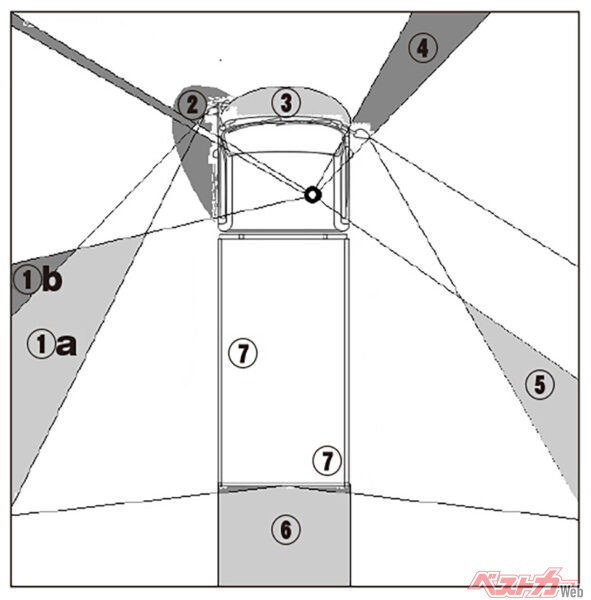 ④

②

③

①b

①a

⑦

⑤

⑦

⑥

ベストカーWeb