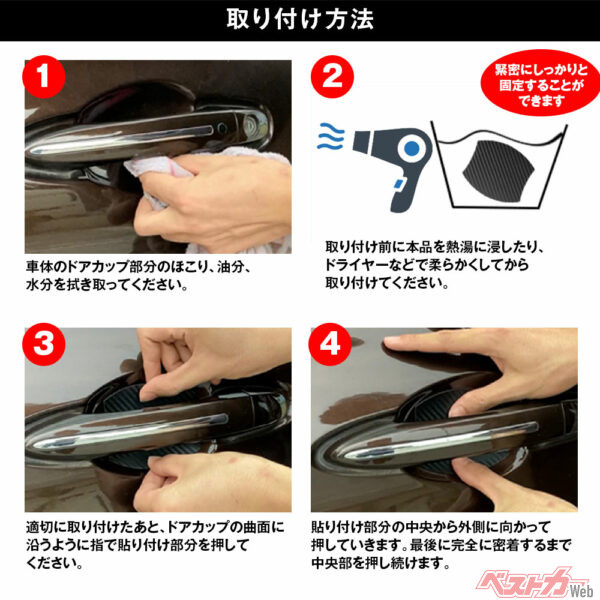 取り付け方法

1

車体のドアカップ部分のほこり、油分、水分を拭き取ってください。

2

緊密にしっかりと固定することができます

取り付け前に本品を熱湯に浸したり、ドライヤーなどで柔らかくしてから取り付けてください。

3

適切に取り付けたあと、ドアカップの曲面に沿うように指で貼り付け部分を押してください。

4

貼り付け部分の中央から外側に向かって押していきます。最後に完全に密着するまで中央部を押し続けます。

ベストカーWeb