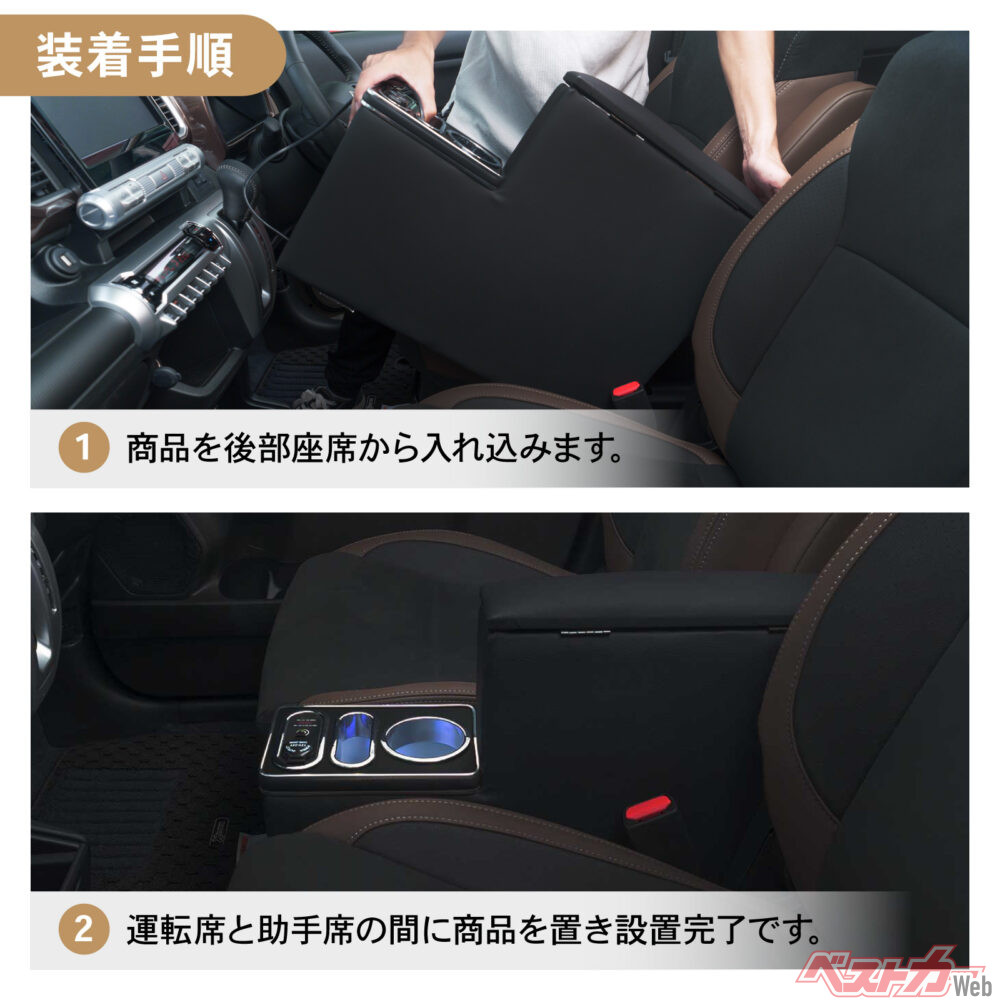 装着手順

1 商品を後部座席から入れ込みます。

2 運転席と助手席の間に商品を置き設置完了です。

ベストカーWeb