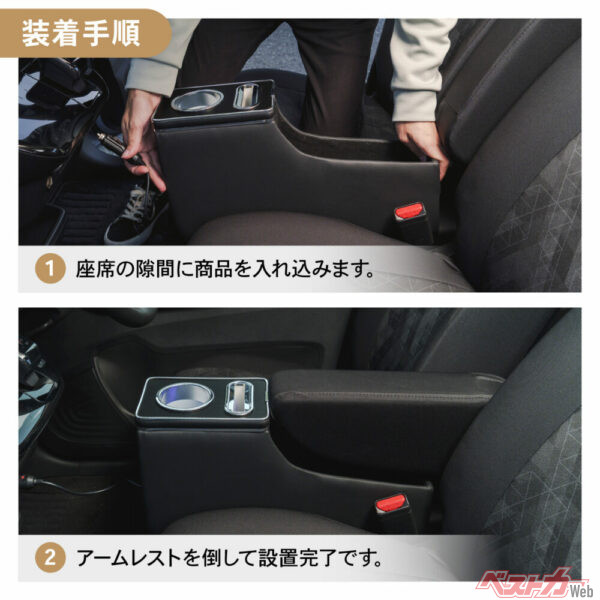 装着手順

1 座席の隙間に商品を入れ込みます。

2 アームレストを倒して設置完了です。

ベストカーWeb