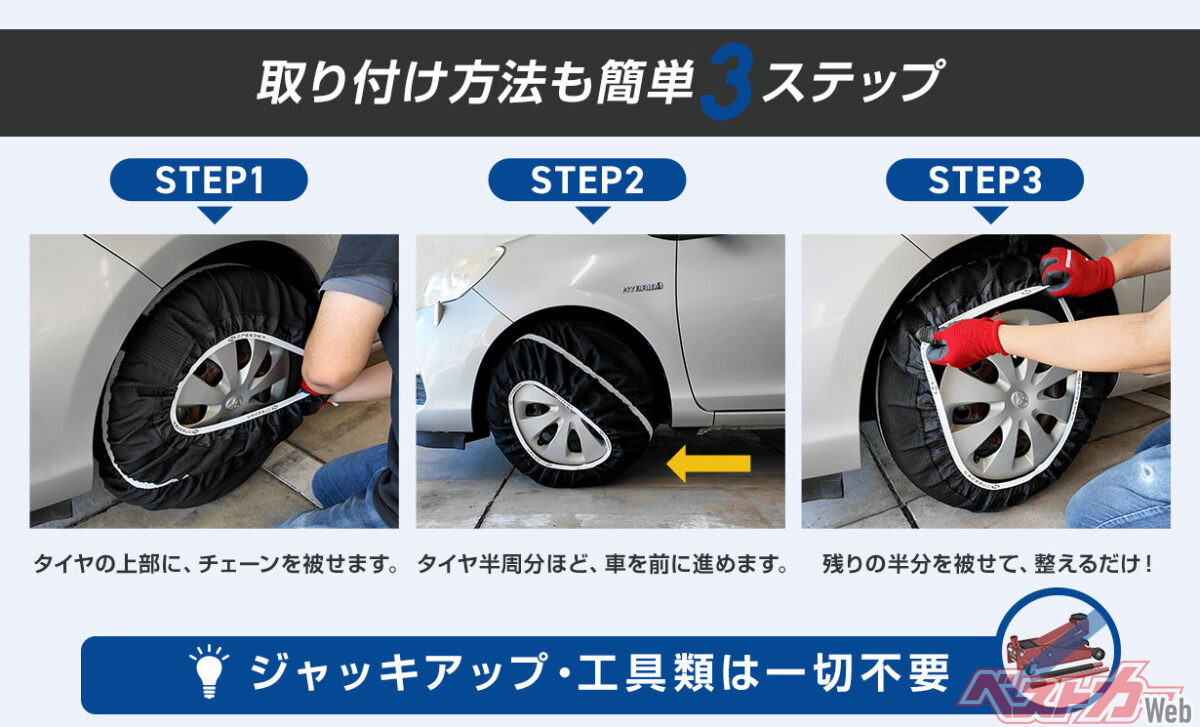 取り付け方法も簡単3ステップ

STEP1

タイヤの上部に、チェーンを被せます。

STEP2

タイヤ半周分ほど、車を前に進めます。

STEP3

残りの半分を被せて、整えるだけ！

ジャッキアップ・工具類は一切不要

ベストカーWeb